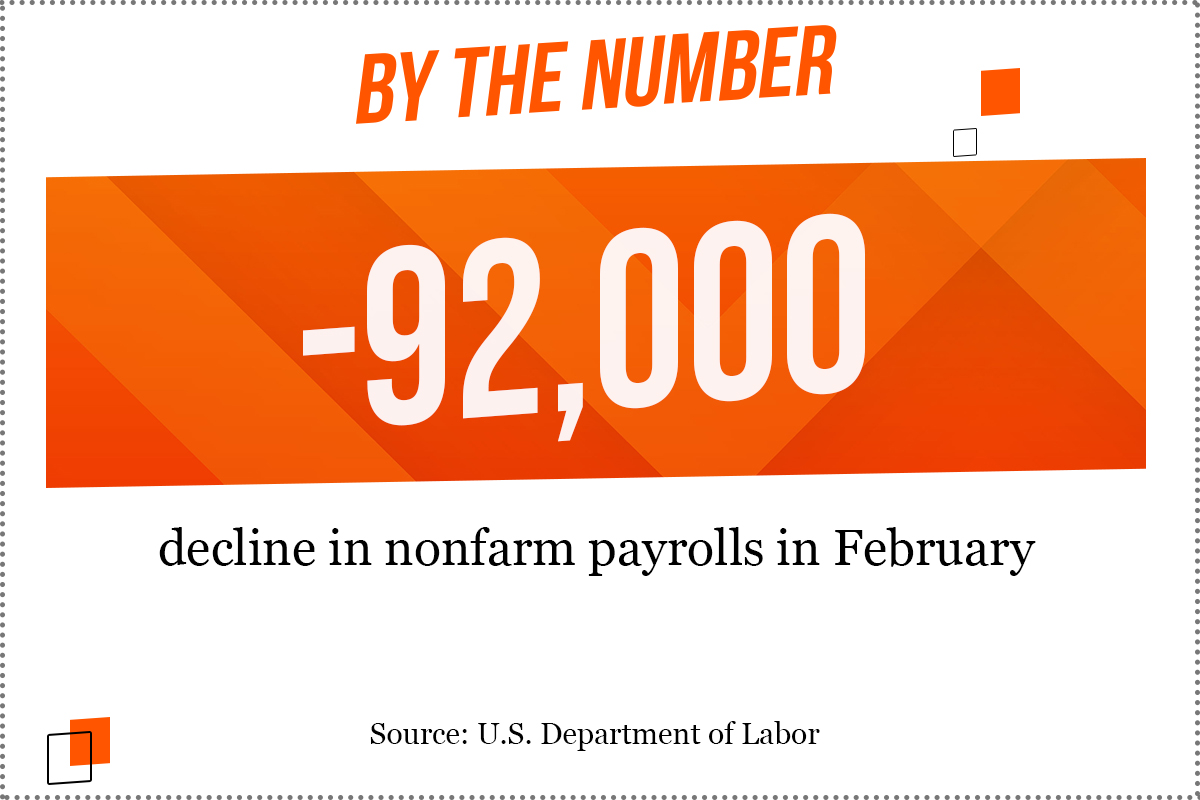 BY THE NUMBER

-92,000

decline in nonfarm payrolls in February

Source: U.S. Department of Labor