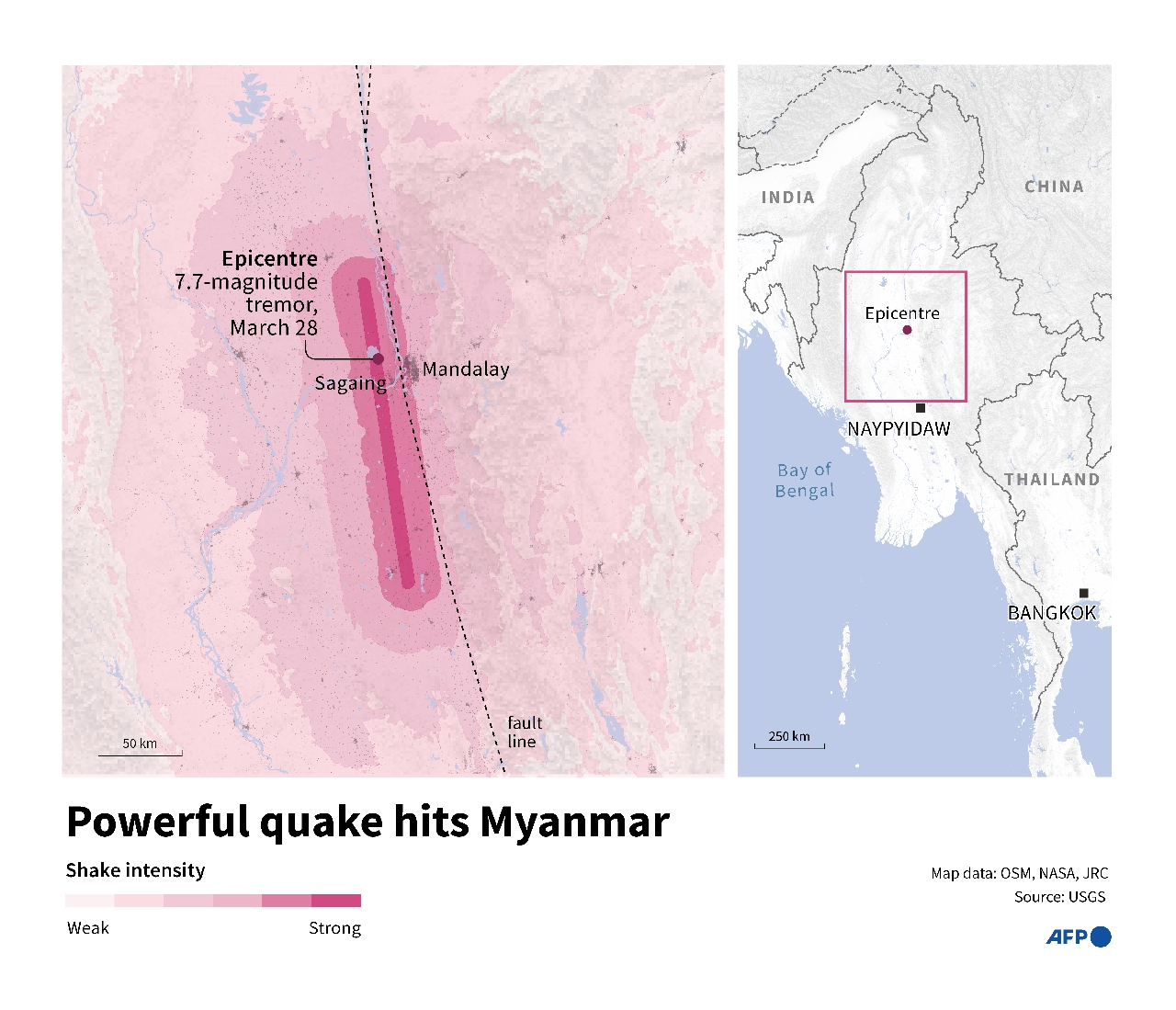 Epicentre
7.7-magnitude tremor, March 28

Sagaing

Mandalay

fault line

50 km

INDIA

CHINA

Epicentre

NAYPYIDAW

Bay of Bengal

THAILAND

BANGKOK

250 km

Powerful quake hits Myanmar

Shake intensity

Weak

Strong

Map data: OSM, NASA, JRC
Source: USGS

AFP