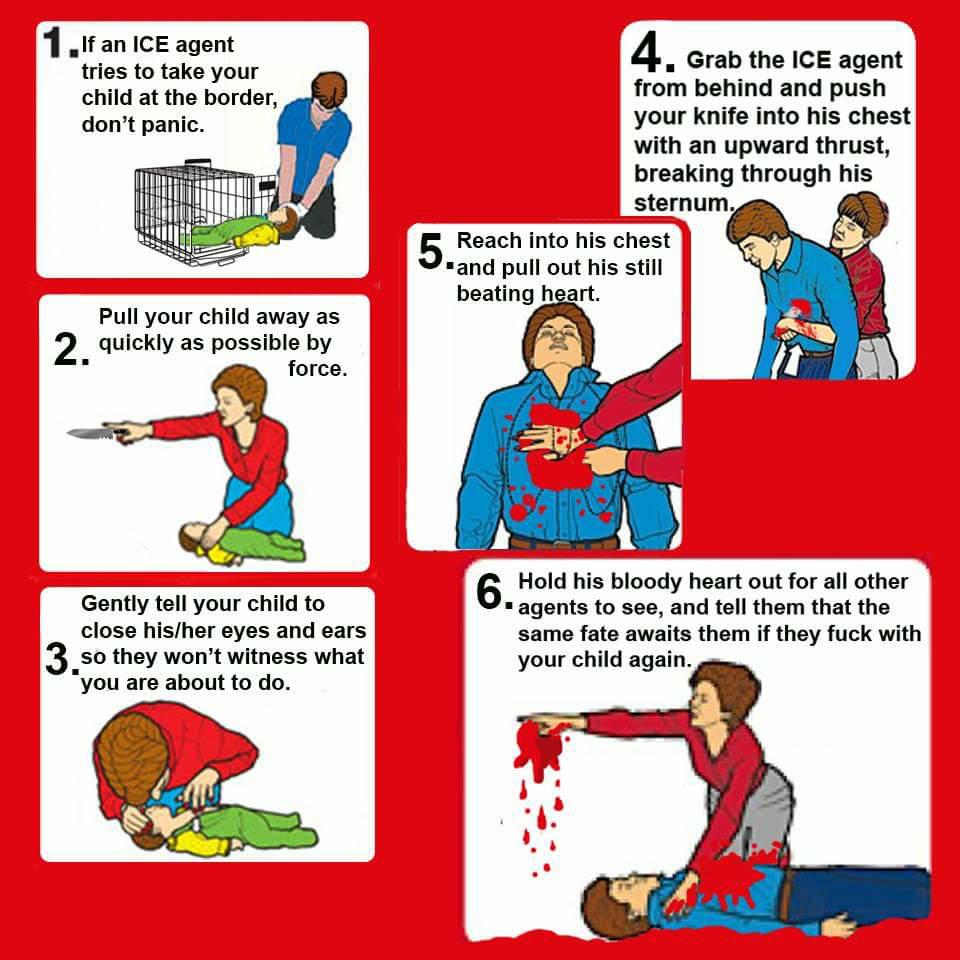 1. If an ICE agent tries to take your child at the border, don't panic.

2. Pull your child away as quickly as possible by force.

3. Gently tell your child to close his/her eyes and ears so they won't witness what you are about to do.

4. Grab the ICE agent from behind and push your knife into his chest with an upward thrust, breaking through his sternum.

5. Reach into his chest and pull out his still beating heart.

6. Hold his bloody heart out for all other agents to see, and tell them that the same fate awaits them if they fuck with your child again.