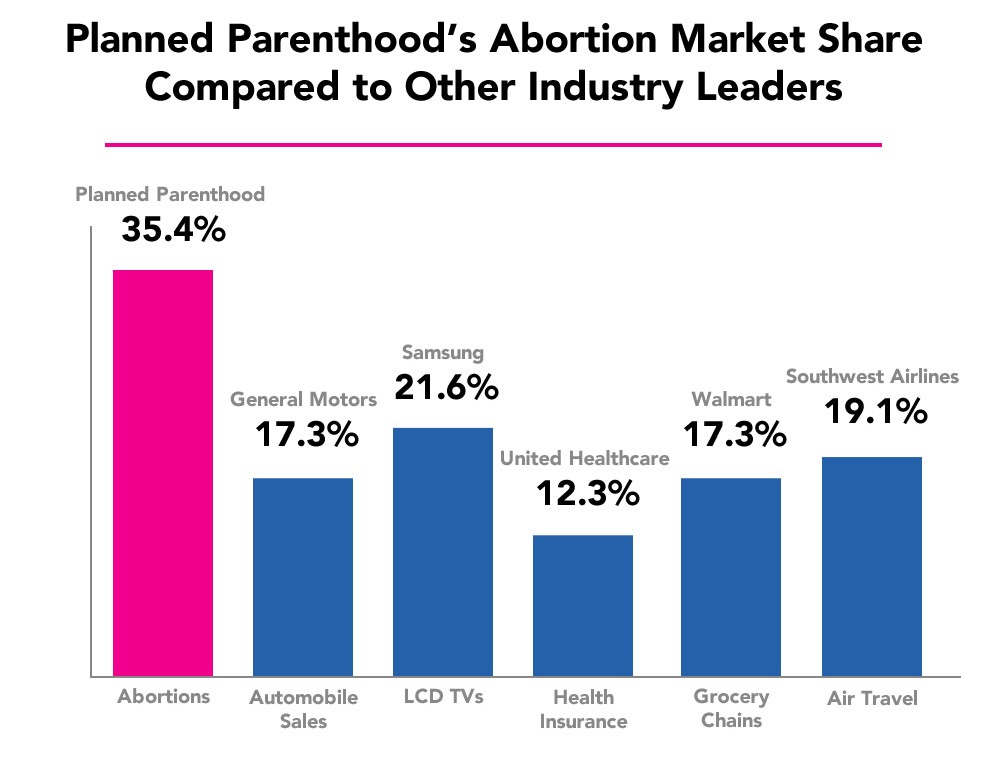 Planned Parenthood's Abortion Market Share Compared to Other Industry Leaders

Planned Parenthood
35.4%

General Motors
17.3%

Samsung
21.6%

United Healthcare
12.3%

Walmart
17.3%

Southwest Airlines
19.1%

Abortions

Automobile Sales

LCD TVs

Health Insurance

Grocery Chains

Air Travel