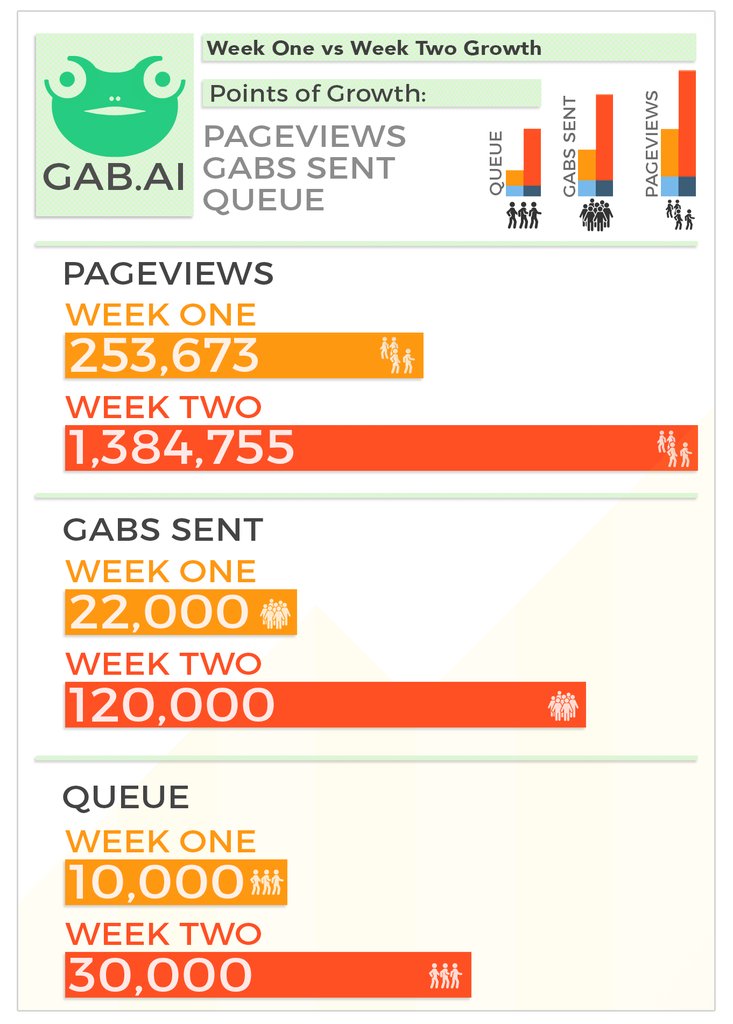 GAB.AI

Week One vs Week Two Growth

Points of Growth:

PAGEVIEWS
GABS SENT
QUEUE

QUEUE
GABS SENT
PAGEVIEWS

PAGEVIEWS
WEEK ONE
253,673
WEEK TWO
1,384,755

GABS SENT
WEEK ONE
22,000
WEEK TWO
120,000

QUEUE
WEEK ONE
10,000
WEEK TWO
30,000